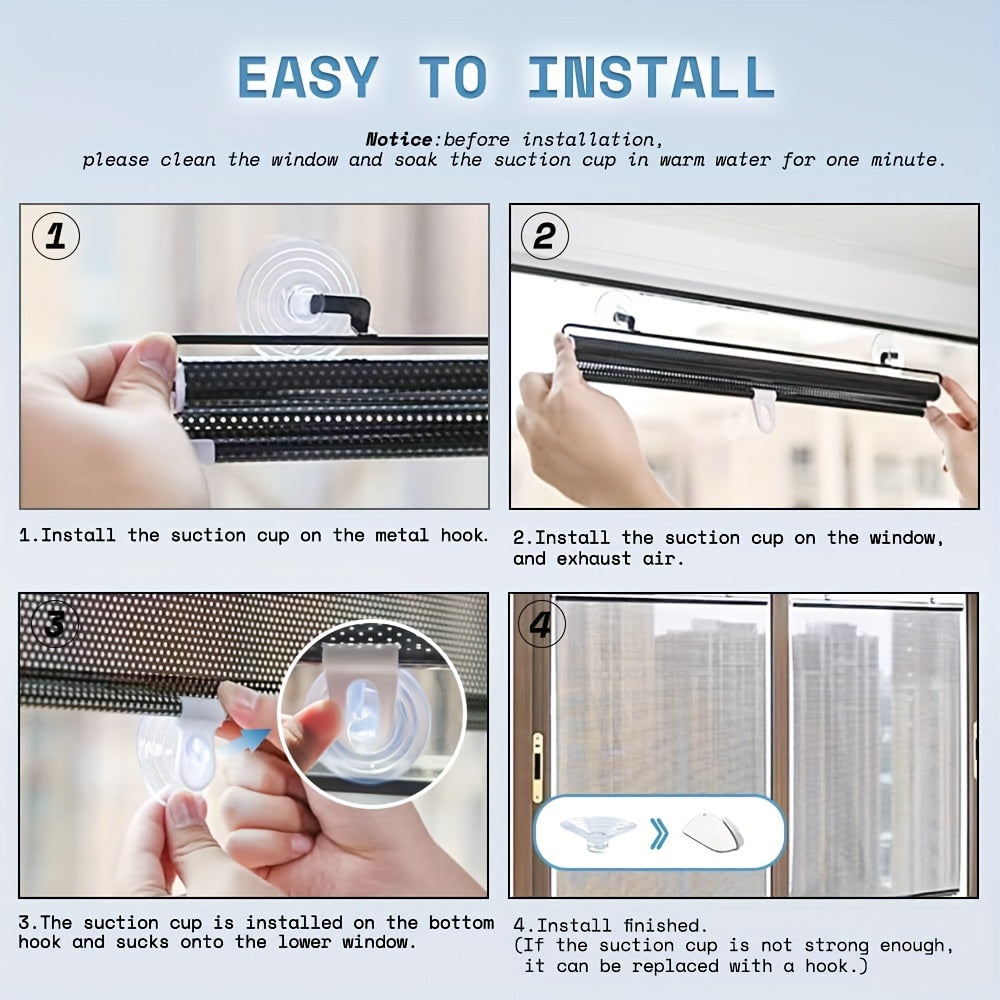 EASY TO INSTALL

Notice:before installation,
please clean the window and soak the suction cup in warm water for one minute.

1

1.Install the suction cup on the metal hook.

2

2.Install the suction cup on the window, and exhaust air.

3

3.The suction cup is installed on the bottom hook and sucks onto the lower window.

4

4.Install finished.
(If the suction cup is not strong enough, it can be replaced with a hook.)